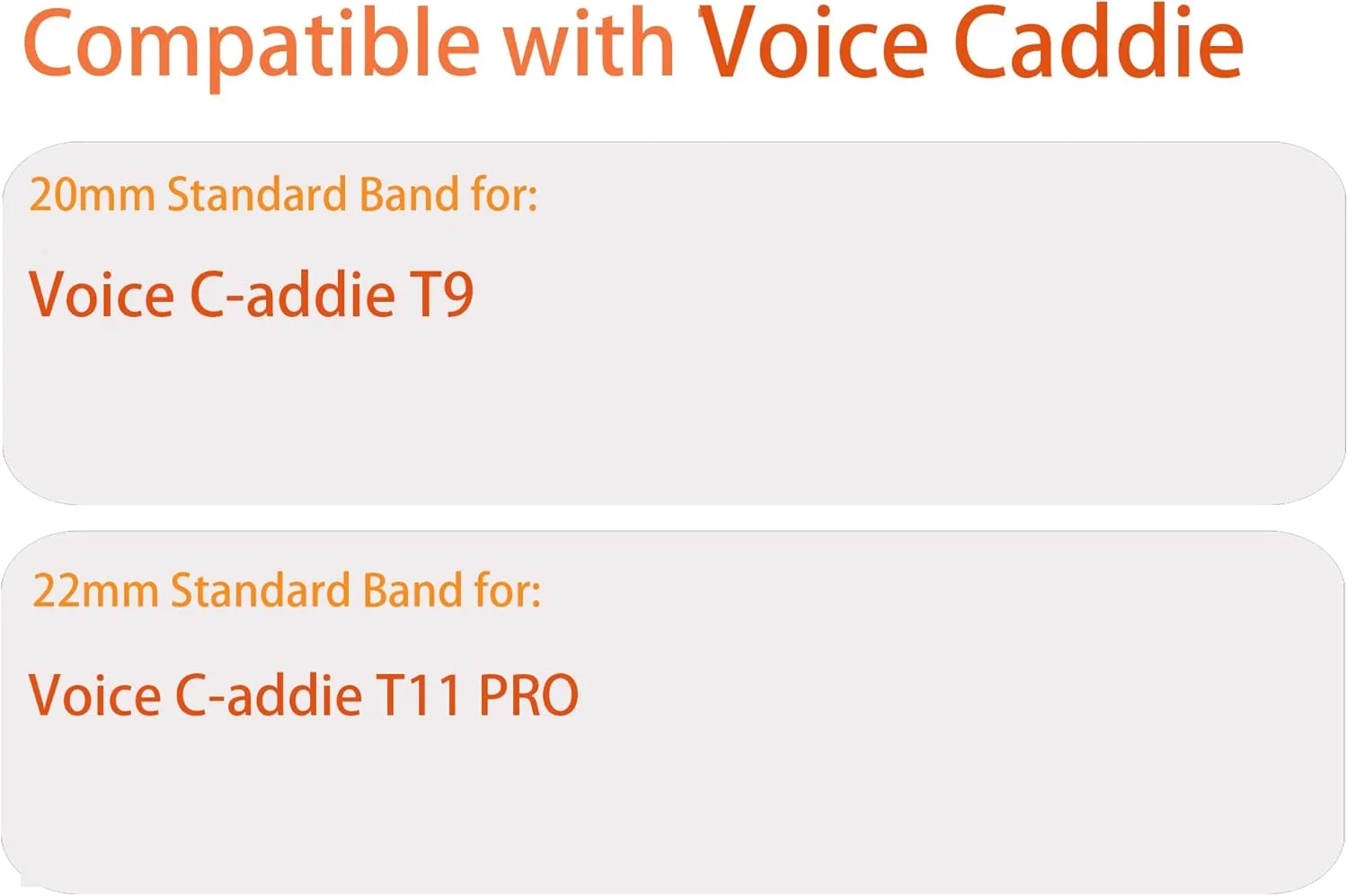 Compatible with Voice Caddie

20mm Standard Band for:

Voice C-addie T9

22mm Standard Band for:

Voice C-addie T11 PRO