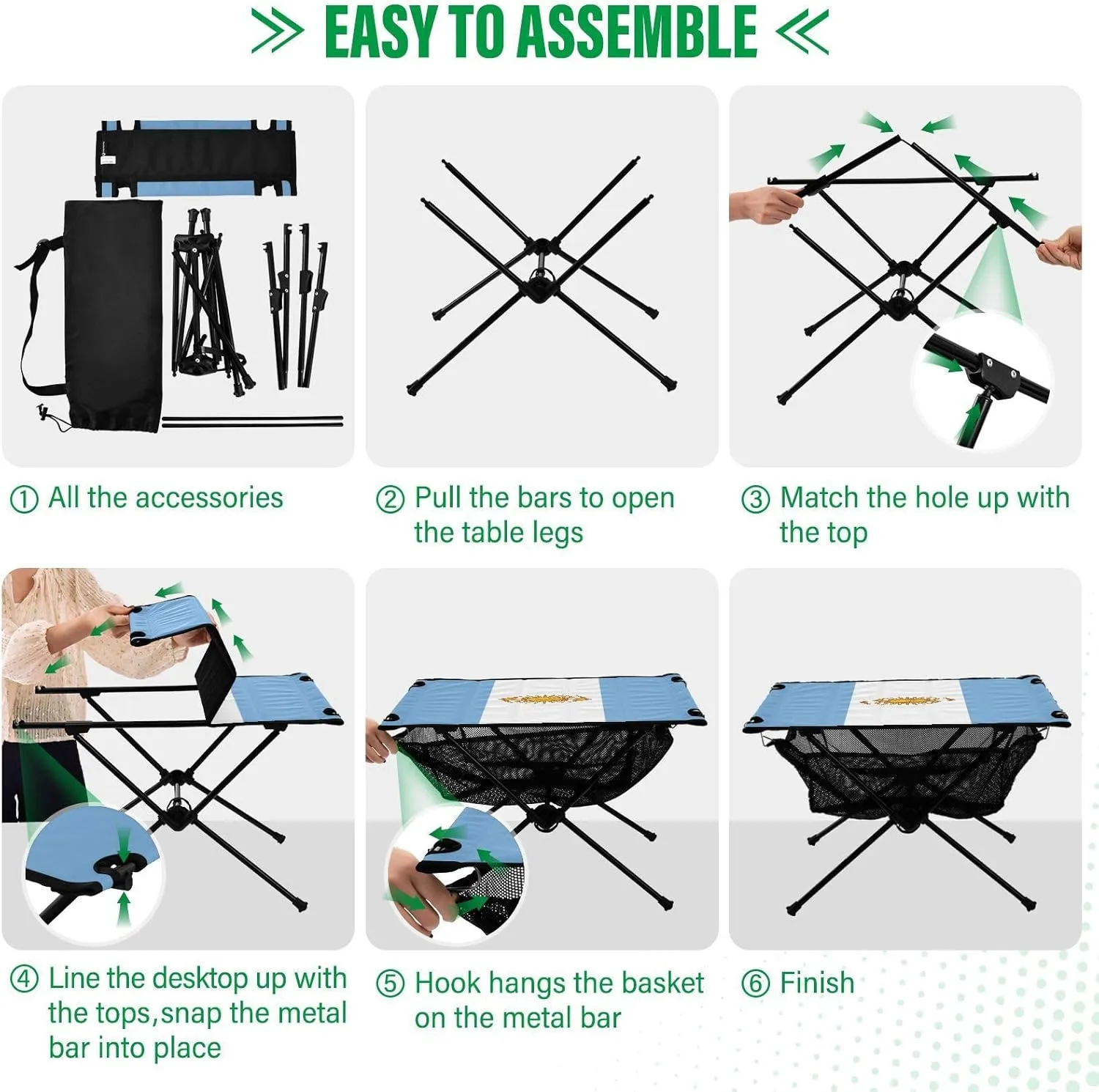 ≫ EASY TO ASSEMBLE ≪

① All the accessories

② Pull the bars to open the table legs

③ Match the hole up with the top

④ Line the desktop up with the tops,snap the metal bar into place

⑤ Hook hangs the basket on the metal bar

⑥ Finish