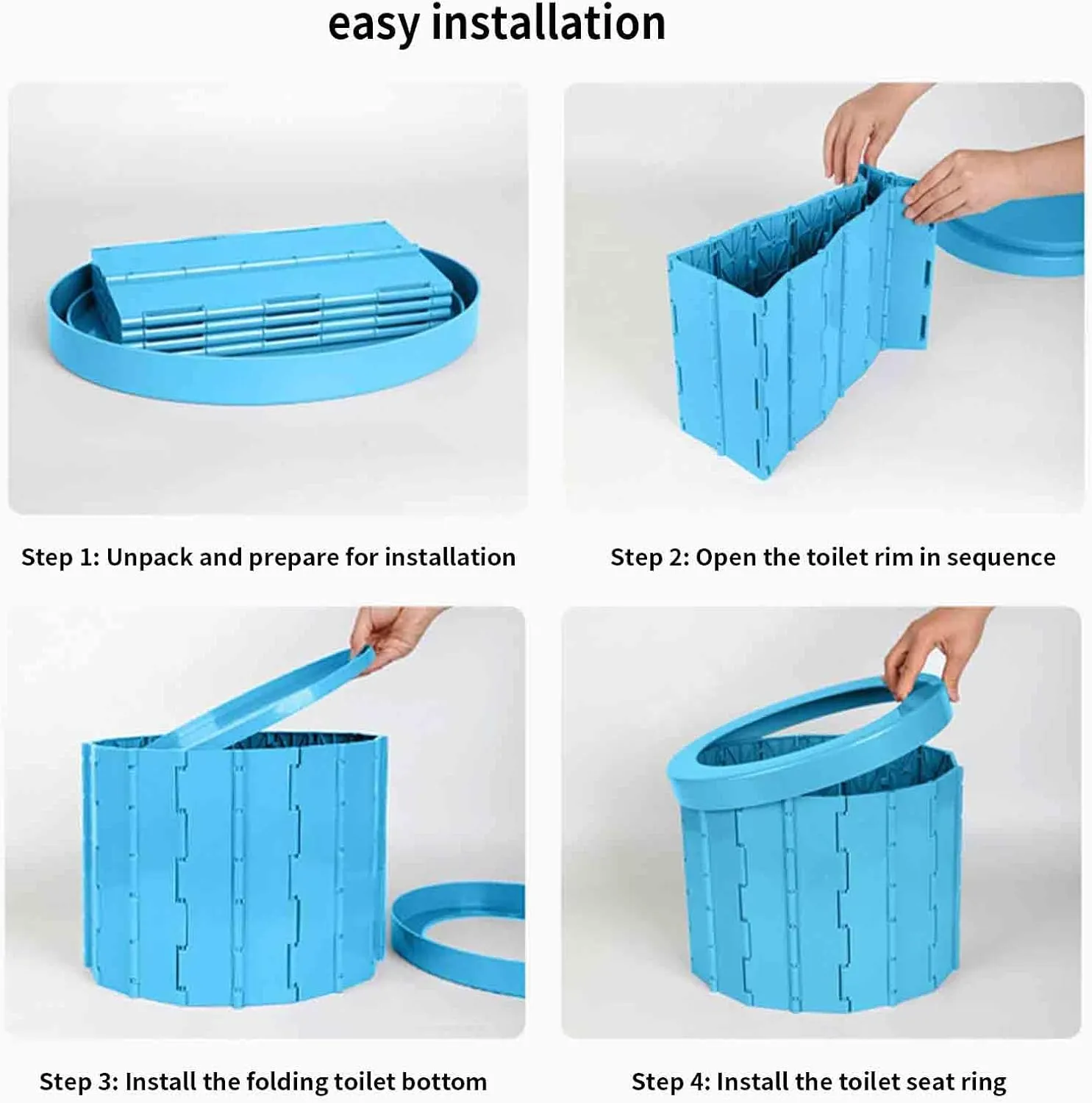 easy installation

Step 1: Unpack and prepare for installation

Step 2: Open the toilet rim in sequence

Step 3: Install the folding toilet bottom

Step 4: Install the toilet seat ring