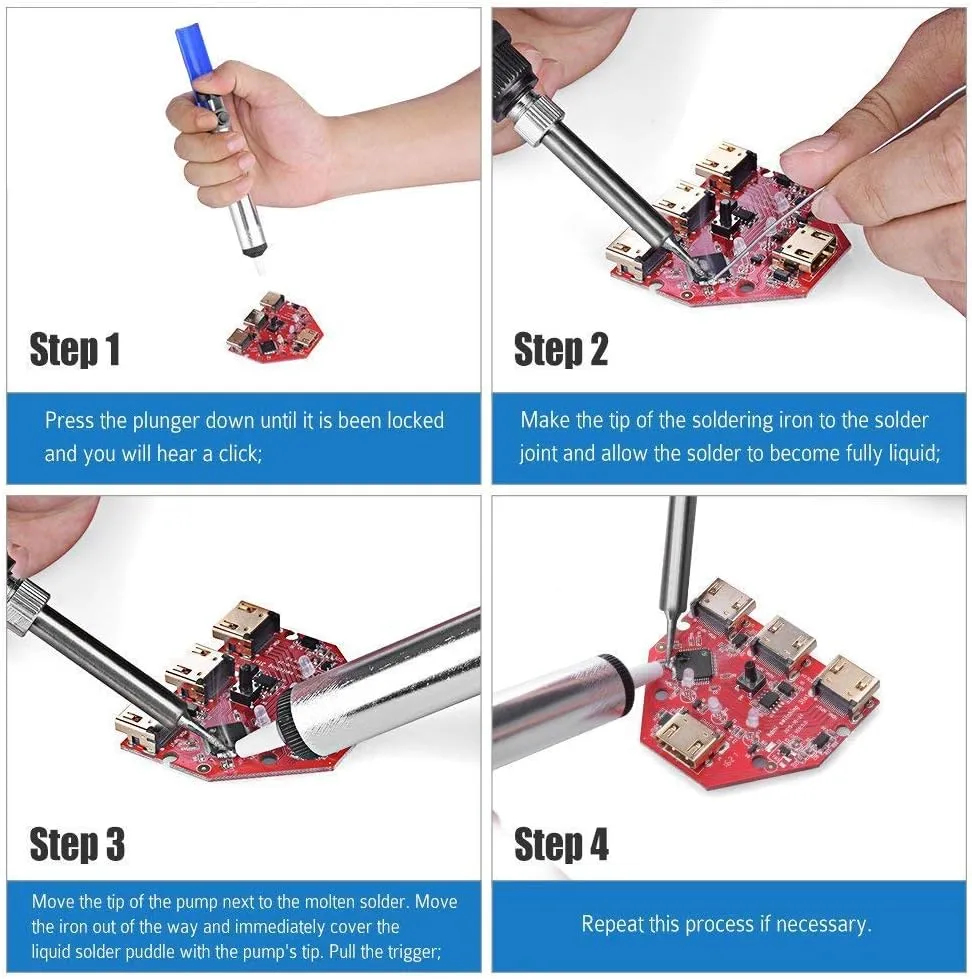 Step 1

Press the plunger down until it is been locked and you will hear a click;

Step 2

Make the tip of the soldering iron to the solder joint and allow the solder to become fully liquid;

Step 3

Move the tip of the pump next to the molten solder. Move the iron out of the way and immediately cover the liquid solder puddle with the pump's tip. Pull the trigger;

Step 4

Repeat this process if necessary.