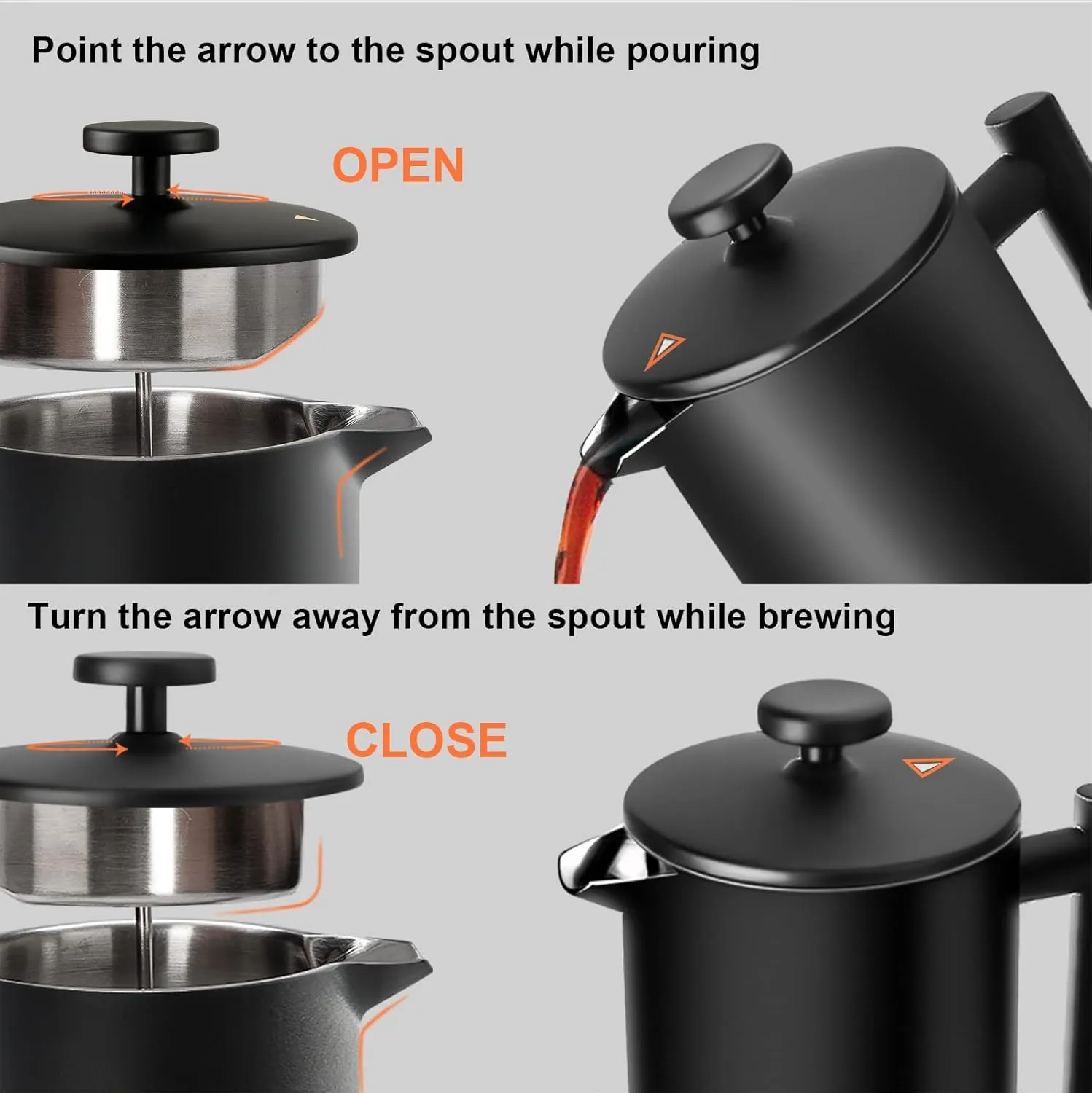 Point the arrow to the spout while pouring

OPEN

Turn the arrow away from the spout while brewing

CLOSE